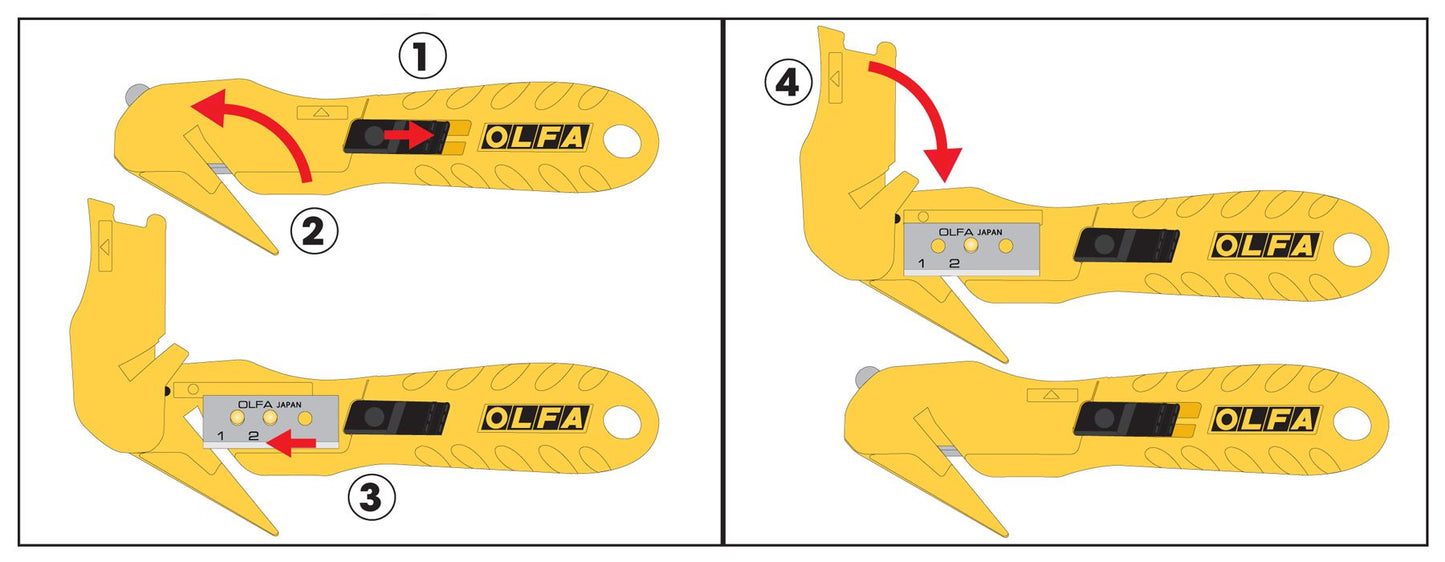 1

OLFA

2

OLFA JAPAN
1 2

OLFA

3

4

OLFA JAPAN
1 2

OLFA

OLFA