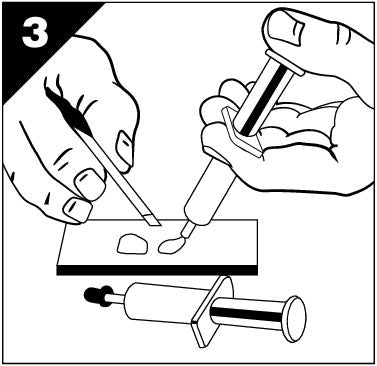 3